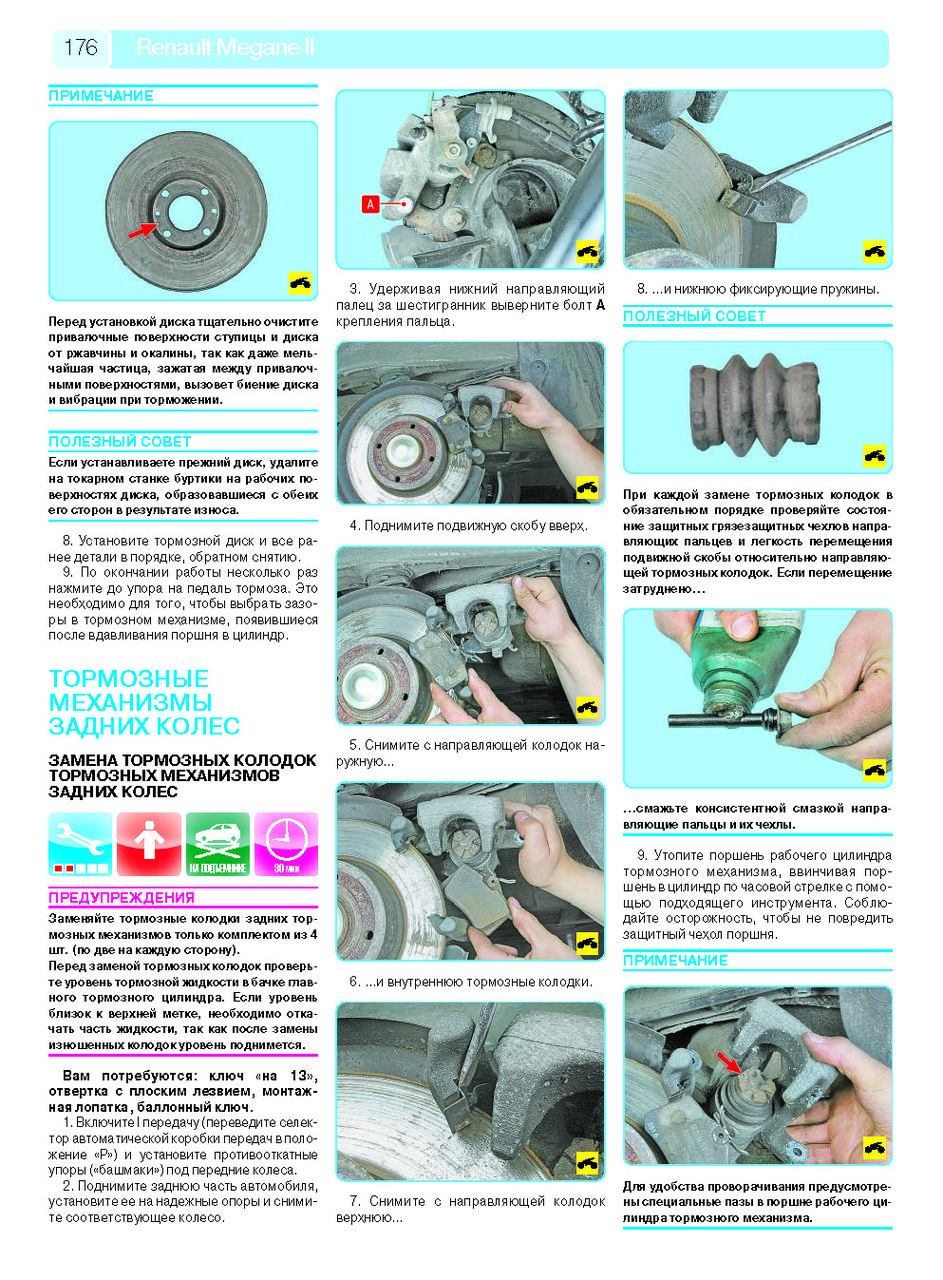 176 Renault Megane II

ПРИМЕЧАНИЕ

Перед установкой диска тщательно очистите привалочные поверхности ступицы и диска от ржавчины и окалины, так как даже мельчайшая частица, зажатая между привалочными поверхностями, вызовет биение диска и вибрации при торможении.

ПОЛЕЗНЫЙ СОВЕТ

Если устанавливаете прежний диск, удалите на токарном станке буртики на рабочих поверхностях диска, образовавшиеся с обеих его сторон в результате износа.

8. Установите тормозной диск и все ранее детали в порядке, обратном снятию.

9. По окончании работы несколько раз нажмите до упора на педаль тормоза. Это необходимо для того, чтобы выбрать зазоры в тормозном механизме, появившиеся после вдавливания поршня в цилиндр.

ТОРМОЗНЫЕ МЕХАНИЗМЫ ЗАДНИХ КОЛЕС

ЗАМЕНА ТОРМОЗНЫХ КОЛОДОК ТОРМОЗНЫХ МЕХАНИЗМОВ ЗАДНИХ КОЛЕС

НА ПОДЪЕМНИКЕ

30 мин

ПРЕДУПРЕЖДЕНИЯ

Заменяйте тормозные колодки задних тормозных механизмов только комплектом из 4 шт. (по две на каждую сторону).

Перед заменой тормозных колодок проверьте уровень тормозной жидкости в бачке главного тормозного цилиндра. Если уровень близок к верхней метке, необходимо откачать часть жидкости, так как после замены изношенных колодок уровень поднимется.

Вам потребуются: ключ «на 13», отвертка с плоским лезвием, монтажная лопатка, баллонный ключ.

1. Включите I передачу (переведите селектор автоматической коробки передач в положение «Р») и установите противооткатные упоры («башмаки») под передние колеса.

2. Поднимите заднюю часть автомобиля, установите ее на надежные опоры и снимите соответствующее колесо.

A

3. Удерживая нижний направляющий палец за шестигранник выверните болт A крепления пальца.

4. Поднимите подвижную скобу вверх.

5. Снимите с направляющей колодок наружную...

6. ...и внутреннюю тормозные колодки.

7. Снимите с направляющей колодок верхнюю...

8. ...и нижнюю фиксирующие пружины.

ПОЛЕЗНЫЙ СОВЕТ

При каждой замене тормозных колодок в обязательном порядке проверяйте состояние защитных грязезащитных чехлов направляющих пальцев и легкость перемещения подвижной скобы относительно направляющей тормозных колодок. Если перемещение затруднено...

...смажьте консистентной смазкой направляющие пальцы и их чехлы.

9. Утопите поршень рабочего цилиндра тормозного механизма, ввинчивая поршень в цилиндр по часовой стрелке с помощью подходящего инструмента. Соблюдайте осторожность, чтобы не повредить защитный чехол поршня.

ПРИМЕЧАНИЕ

Для удобства проворачивания предусмотрены специальные пазы в поршне рабочего цилиндра тормозного механизма.