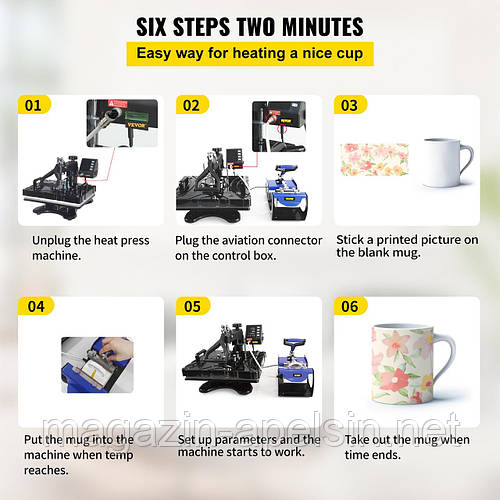 SIX STEPS TWO MINUTES

Easy way for heating a nice cup

01

VEVOR

Unplug the heat press machine.

02

Plug the aviation connector on the control box.

03

Stick a printed picture on the blank mug.

04

Put the mug into the machine when temp reaches.

05

Set up parameters and the machine starts to work.

06

Take out the mug when time ends.

magazin-apelsin.net