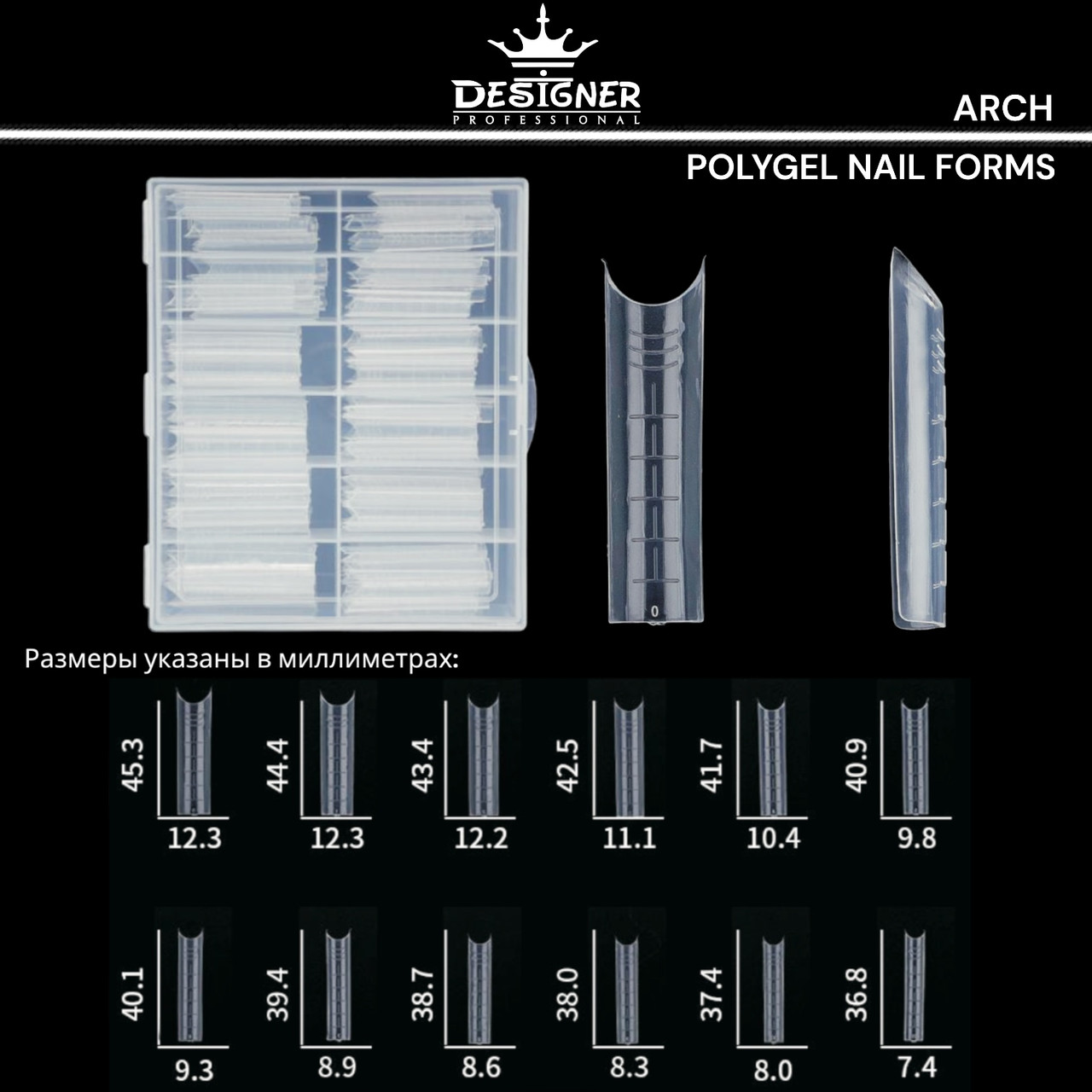 DESIGNER
PROFESSIONAL

ARCH

POLYGEL NAIL FORMS

0

Размеры указаны в миллиметрах:

45.3
12.3

44.4
12.3

43.4
12.2

42.5
11.1

41.7
10.4

40.9
9.8

40.1
9.3

39.4
8.9

38.7
8.6

38.0
8.3

37.4
8.0

36.8
7.4