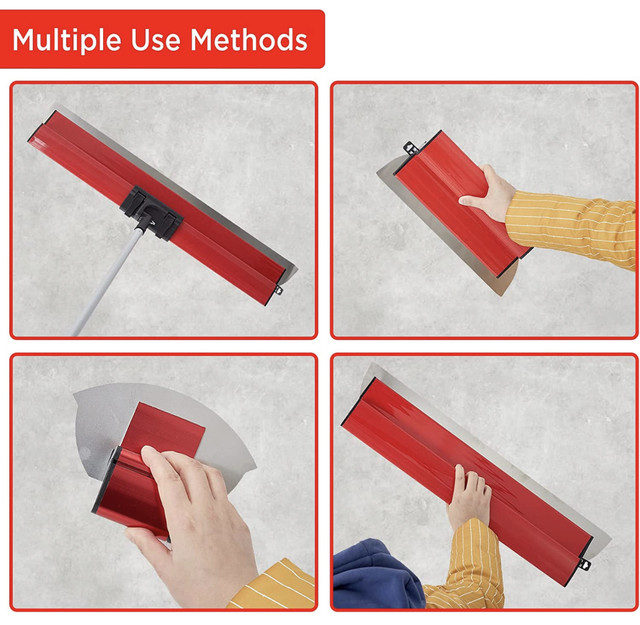 Multiple Use Methods