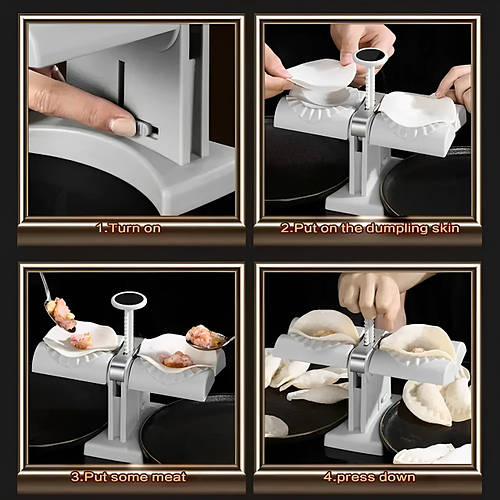 1.Turn on

2.Put on the dumpling skin

3.Put some meat

4.press down