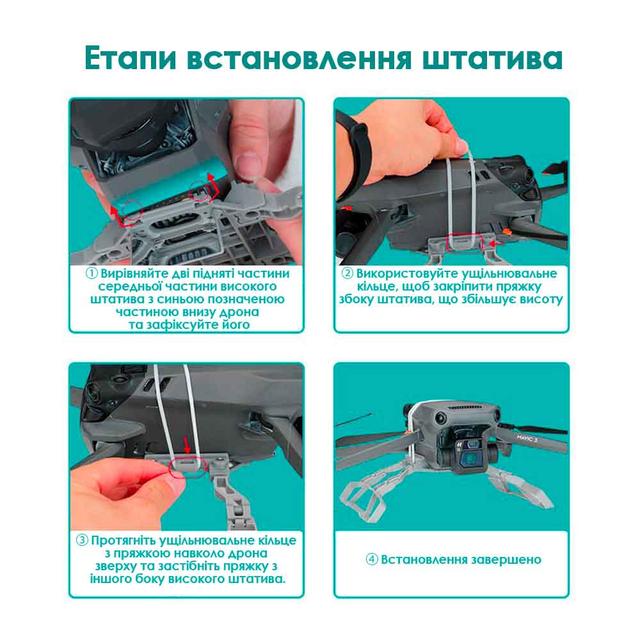 Етапи встановлення штатива

① Вирівняйте дві підняті частини середньої частини високого штатива з синьою позначеною частиною внизу дрона та зафіксуйте його

② Використовуйте ущільнювальне кільце, щоб закріпити пряжку збоку штатива, що збільшує висоту

③ Протягніть ущільнювальне кільце з пряжкою навколо дрона зверху та застібніть пряжку з іншого боку високого штатива.

MAVIC 3

④ Встановлення завершено