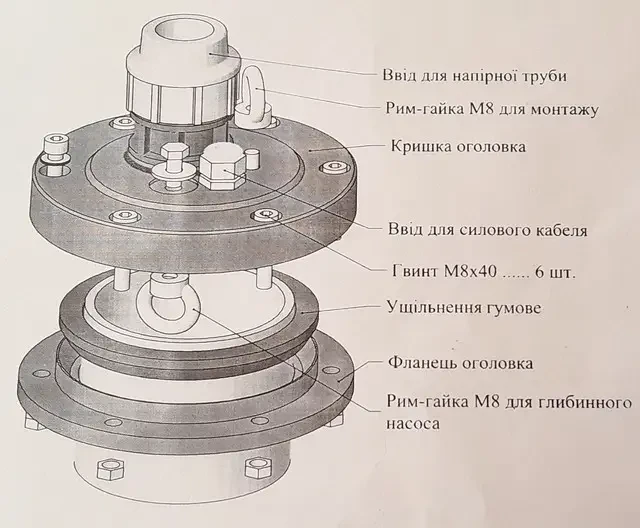 Ввід для напірної труби

Рим-гайка М8 для монтажу

Кришка оголовка

Ввід для силового кабеля

Гвинт М8х40 ...... 6 шт.

Ущільнення гумове

Фланець оголовка

Рим-гайка М8 для глибинного насоса