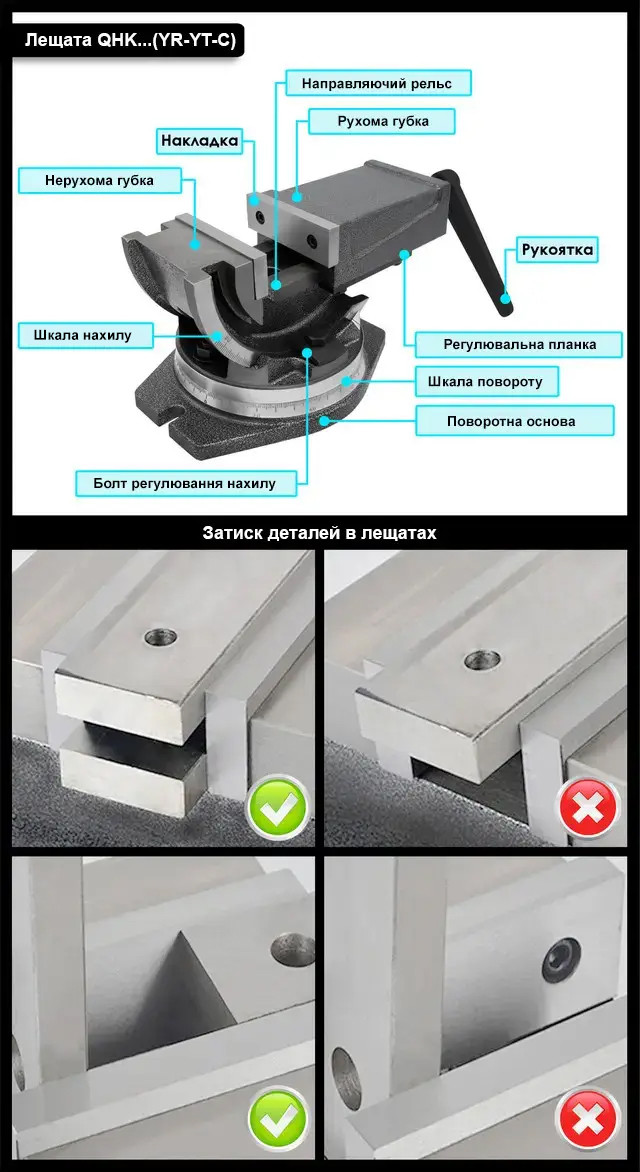 Лещата QHK...(YR-YT-C)

Направляючий рельс

Рухома губка

Накладка

Нерухома губка

Рукоятка

Шкала нахилу

Регулювальна планка

Шкала повороту

Поворотна основа

Болт регулювання нахилу

Затиск деталей в лещатах