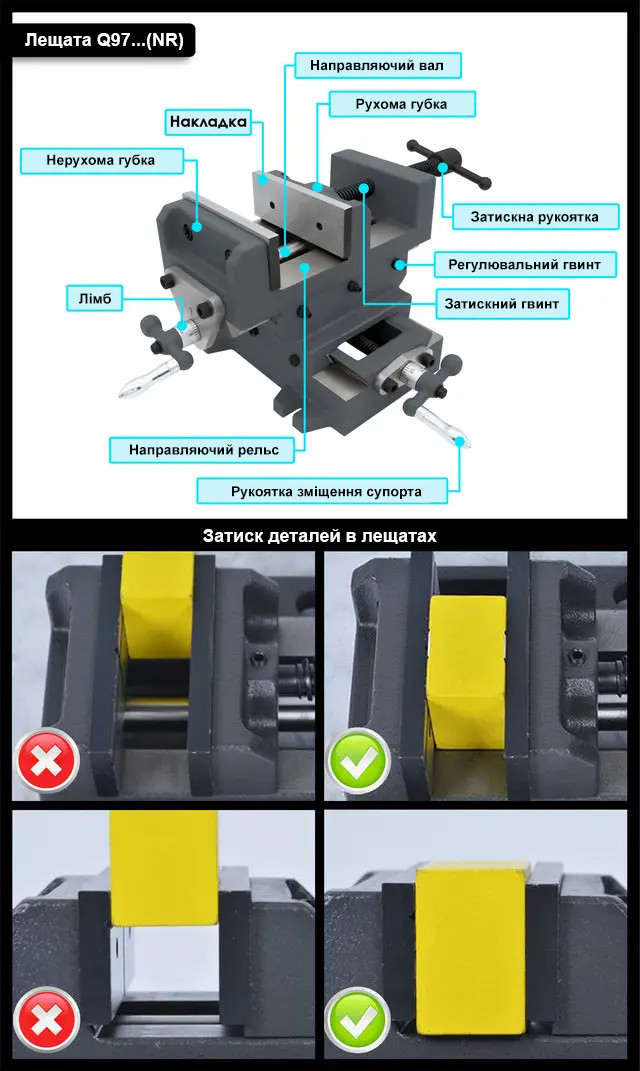 Лещата Q97...(NR)

Направляючий вал

Рухома губка

Накладка

Нерухома губка

Затискна рукоятка

Регулювальний гвинт

Затискний гвинт

Лімб

Направляючий рельс

Рукоятка зміщення супорта

Затиск деталей в лещатах