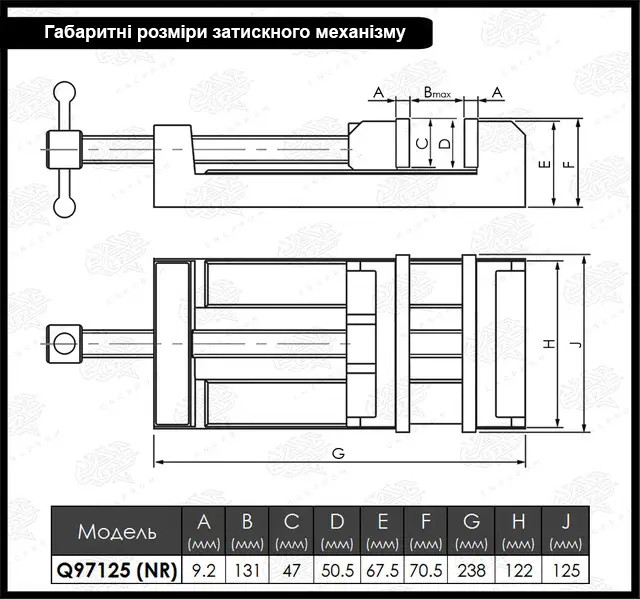 Габаритні розміри затискного механізму

A
$B_{max}$
A
C
D
E
F
H
J
G

| Модель | A (мм) | B (мм) | C (мм) | D (мм) | E (мм) | F (мм) | G (мм) | H (мм) | J (мм) |
|---|---|---|---|---|---|---|---|---|---|
| Q97125 (NR) | 9.2 | 131 | 47 | 50.5 | 67.5 | 70.5 | 238 | 122 | 125 |