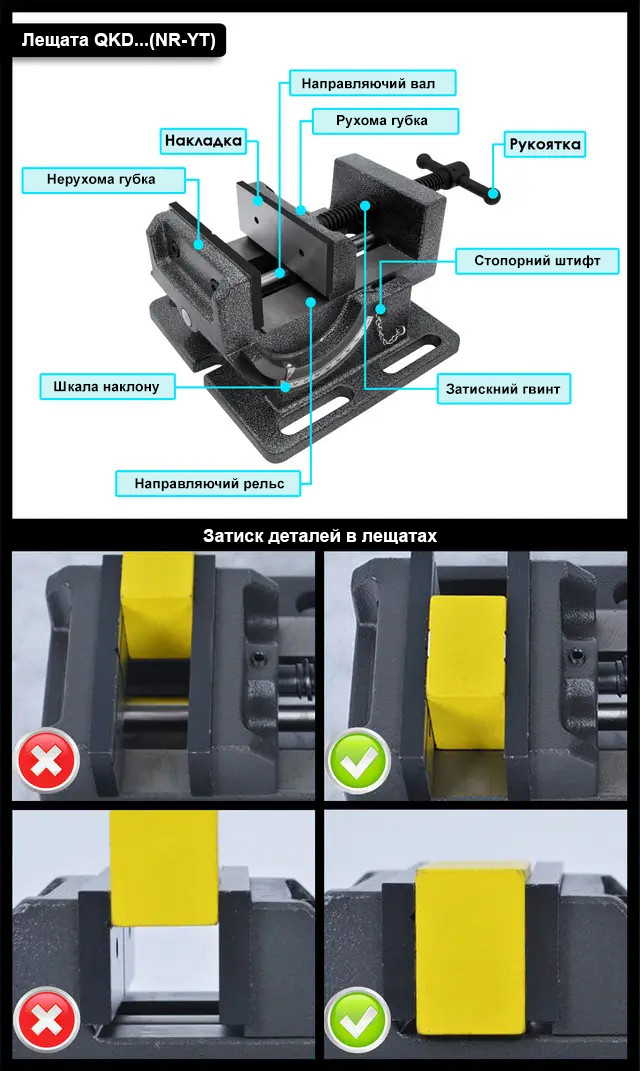 Лещата QKD...(NR-YT)

Направляючий вал

Рухома губка

Накладка

Рукоятка

Нерухома губка

Стопорний штифт

Шкала наклону

Затискний гвинт

Направляючий рельс

Затиск деталей в лещатах