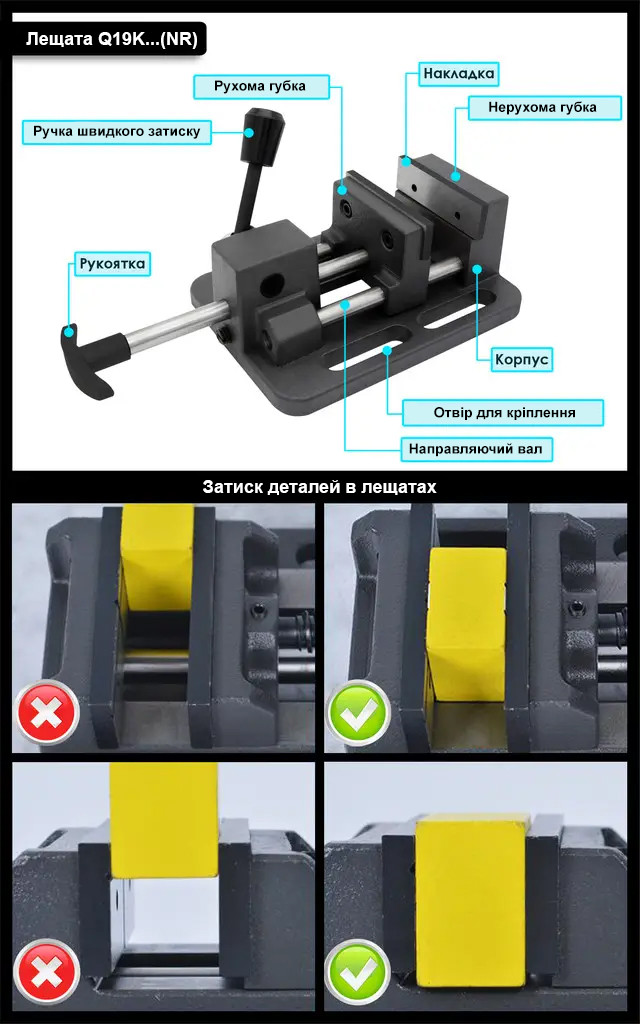 Лещата Q19K...(NR)

Рухома губка

Накладка

Нерухома губка

Ручка швидкого затиску

Рукоятка

Корпус

Отвір для кріплення

Направляючий вал

Затиск деталей в лещатах