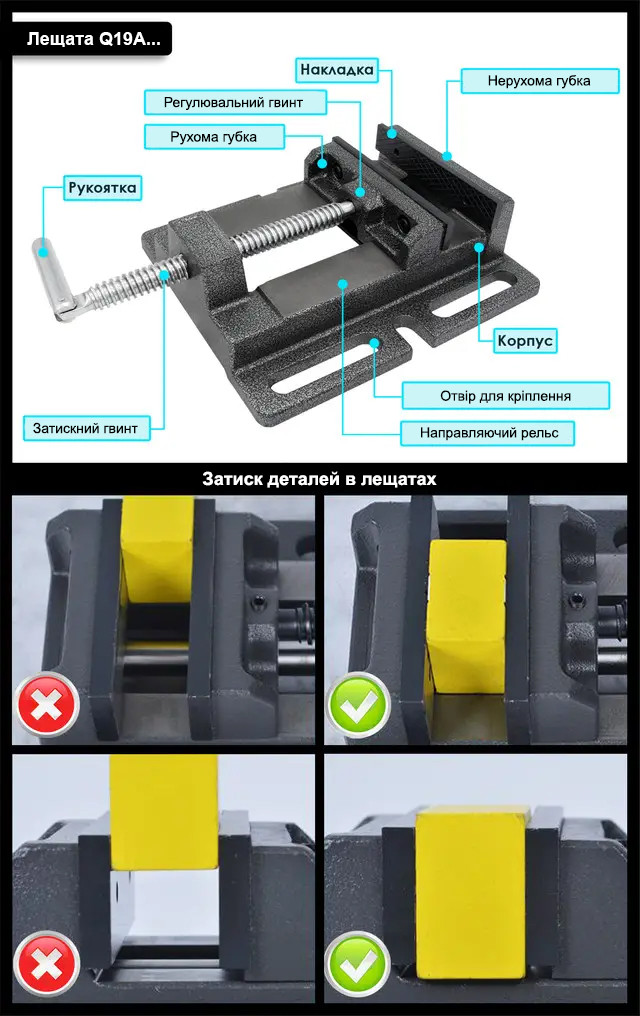 Лещата Q19A...

Накладка

Нерухома губка

Регулювальний гвинт

Рухома губка

Рукоятка

Корпус

Отвір для кріплення

Затискний гвинт

Направляючий рельс

Затиск деталей в лещатах