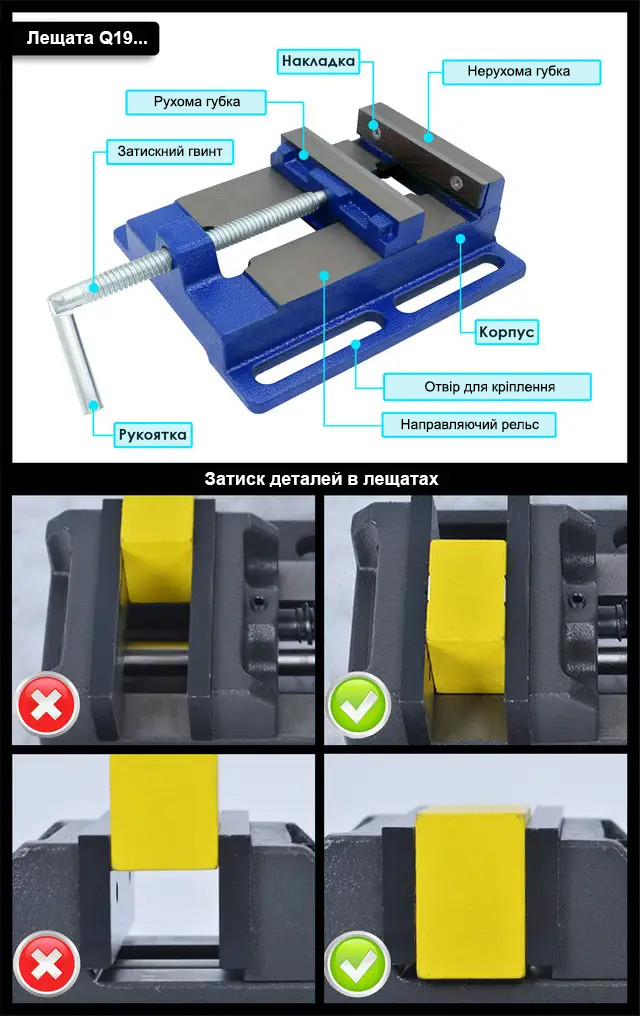 Лещата Q19...

Накладка

Нерухома губка

Рухома губка

Затискний гвинт

Корпус

Отвір для кріплення

Направляючий рельс

Рукоятка

Затиск деталей в лещатах