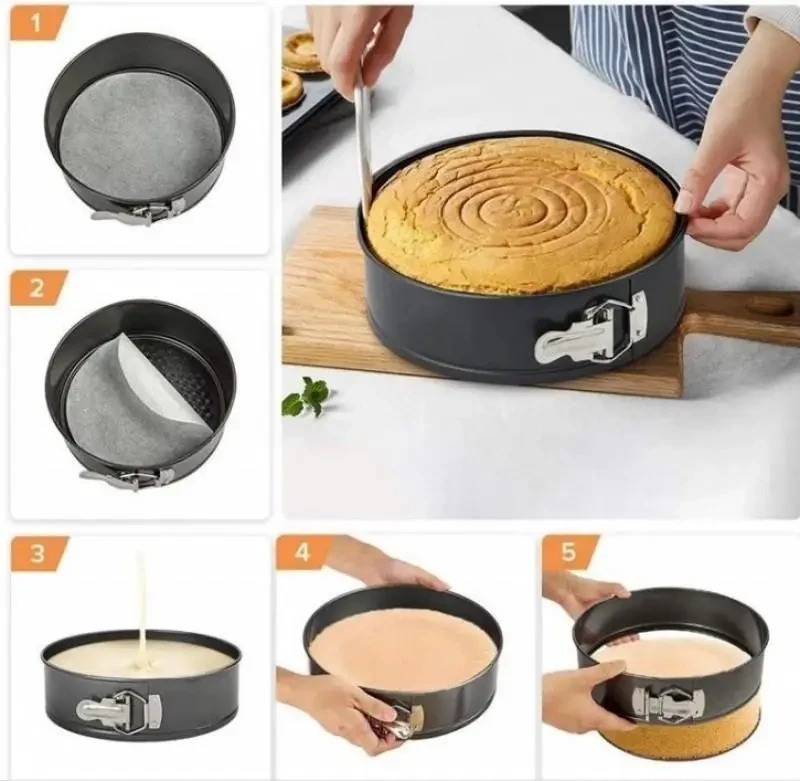 1
2
3
4
5