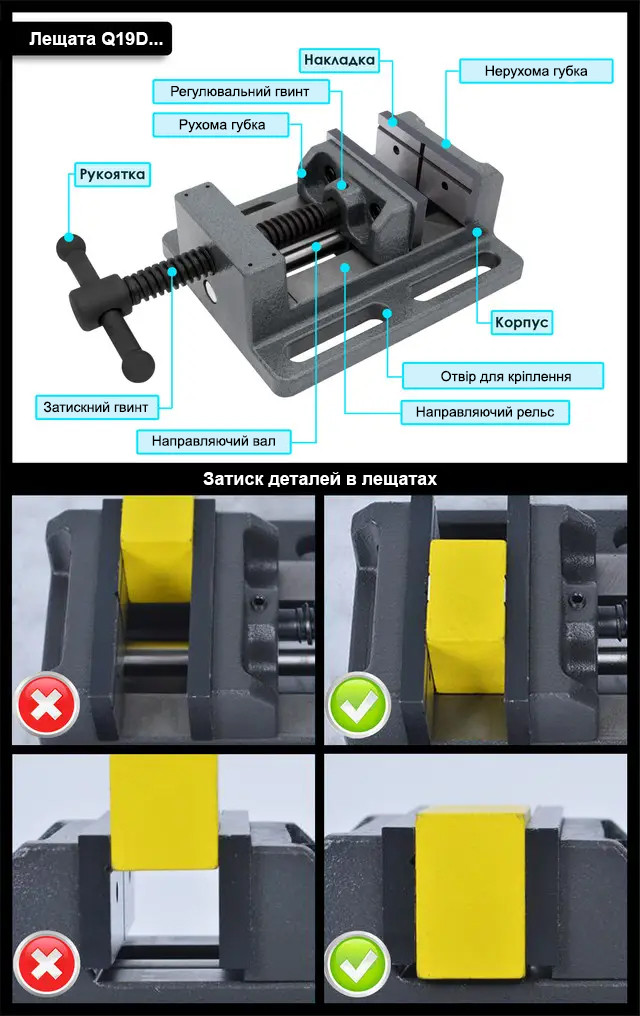 Лещата Q19D...

Накладка

Нерухома губка

Регулювальний гвинт

Рухома губка

Рукоятка

Корпус

Отвір для кріплення

Затискний гвинт

Направляючий рельс

Направляючий вал

Затиск деталей в лещатах