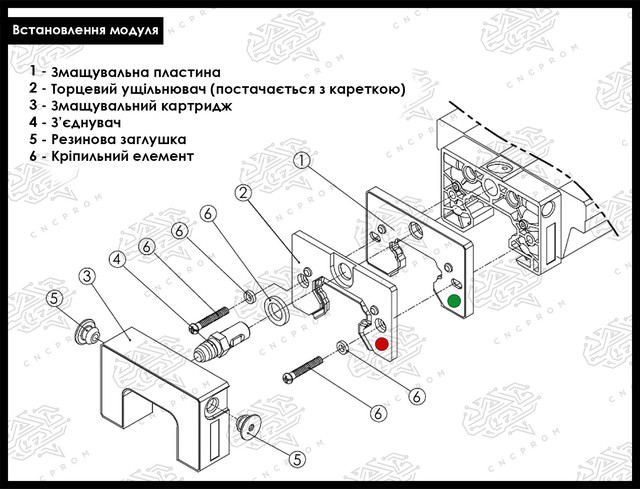 Встановлення модуля

1 - Змащувальна пластина
2 - Торцевий ущільнювач (постачається з кареткою)
3 - Змащувальний картридж
4 - З'єднувач
5 - Резинова заглушка
6 - Кріпильний елемент

1
2
6
6
6
4
3
5
6
6
5

CNCPROM