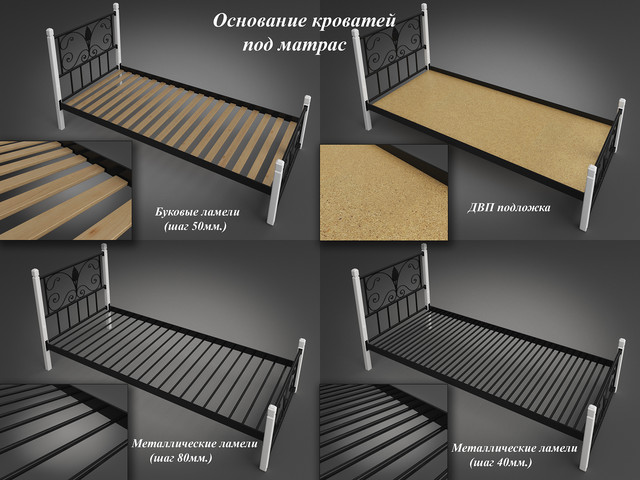 Основание кроватей
под матрас

Буковые ламели
(шаг 50мм.)

ДВП подложка

Металлические ламели
(шаг 80мм.)

Металлические ламели
(шаг 40мм.)