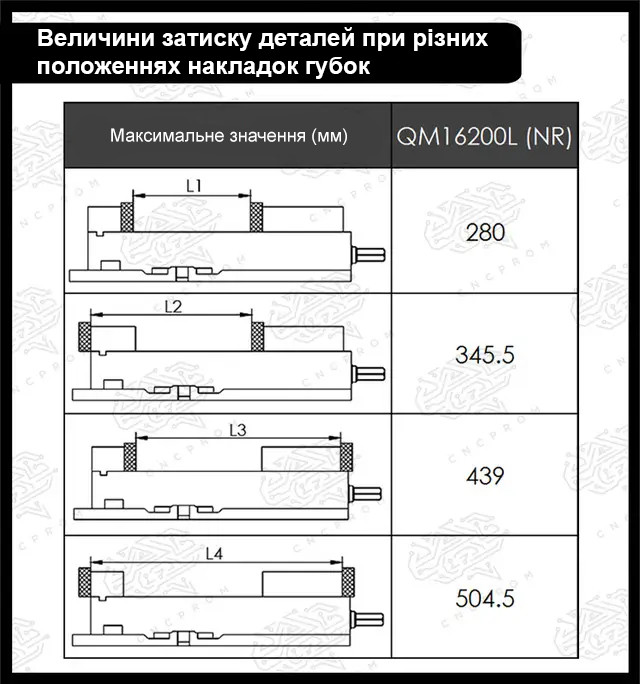 Величини затиску деталей при різних положеннях накладок губок

| Максимальне значення (мм) | QM16200L (NR) |
|---|---|
| L1 | 280 |
| L2 | 345.5 |
| L3 | 439 |
| L4 | 504.5 |

CNCPROM