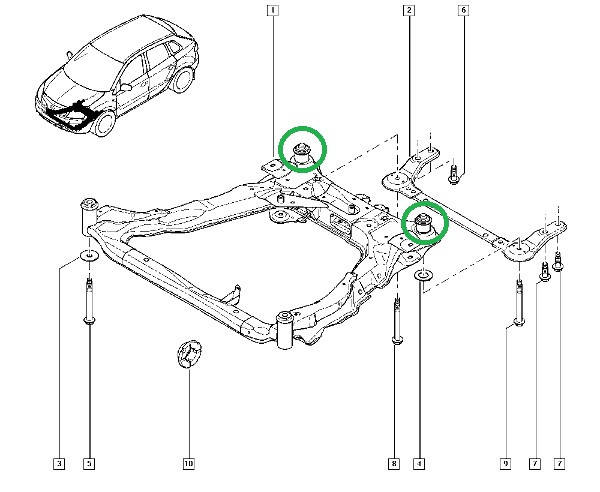 1
2
6
3
5
10
8
4
9
7
7