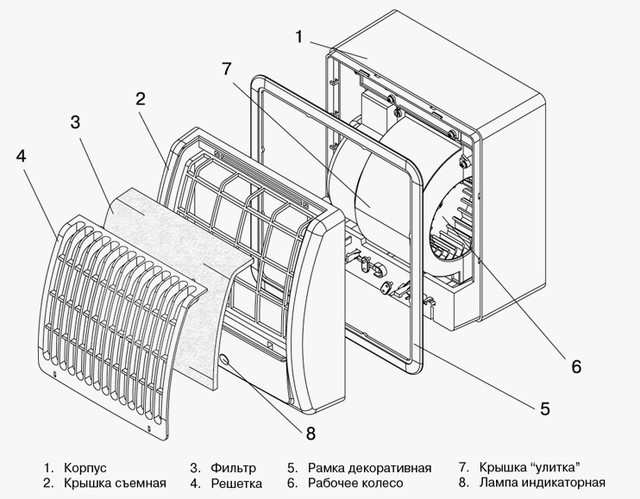 1
7
2
3
4
6
5
8

1. Корпус
2. Крышка съемная

3. Фильтр
4. Решетка

5. Рамка декоративная
6. Рабочее колесо

7. Крышка “улитка”
8. Лампа индикаторная