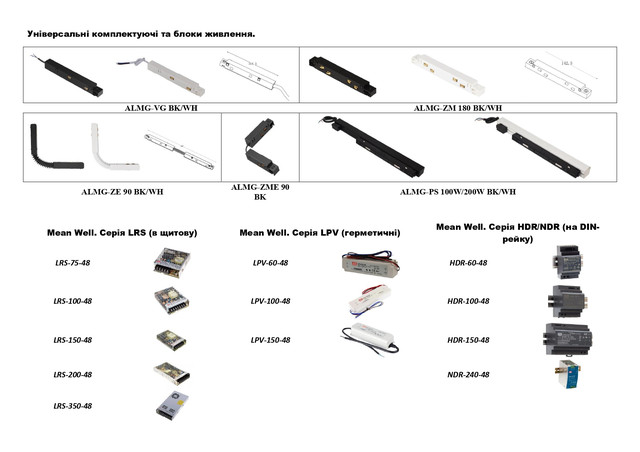 Універсальні комплектуючі та блоки живлення.

ALMG-VG BK/WH

ALMG-ZM 180 BK/WH

ALMG-ZE 90 BK/WH

ALMG-ZME 90 BK

ALMG-PS 100W/200W BK/WH

Mean Well. Серія LRS (в щитову)

LRS-75-48

LRS-100-48

LRS-150-48

LRS-200-48

LRS-350-48

Mean Well. Серія LPV (герметичні)

LPV-60-48

LPV-100-48

LPV-150-48

Mean Well. Серія HDR/NDR (на DIN-рейку)

HDR-60-48

HDR-100-48

HDR-150-48

NDR-240-48