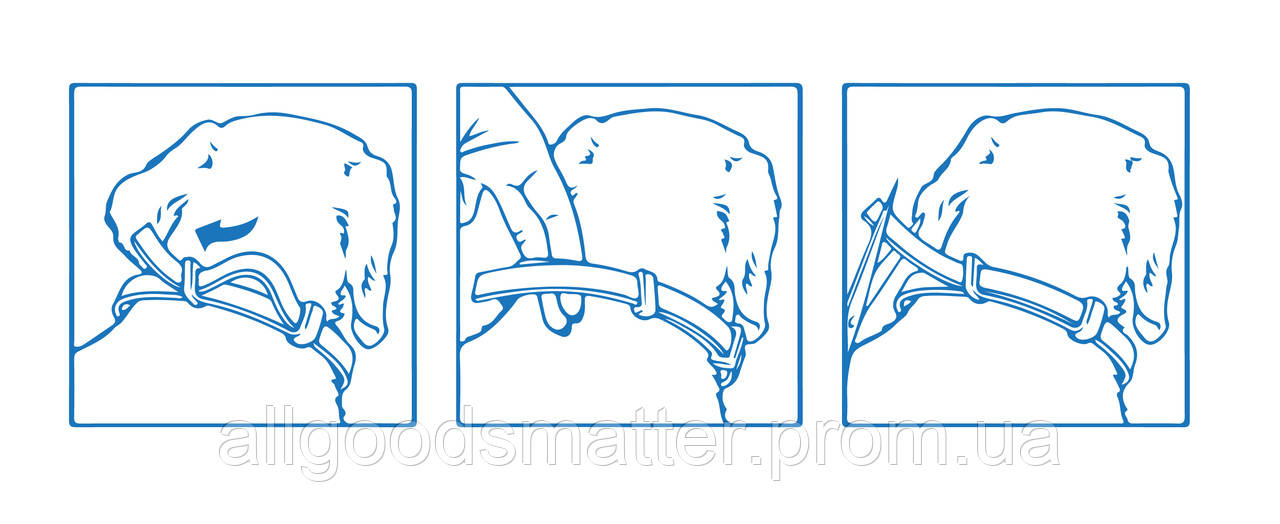 allgoodsmatter.prom.ua