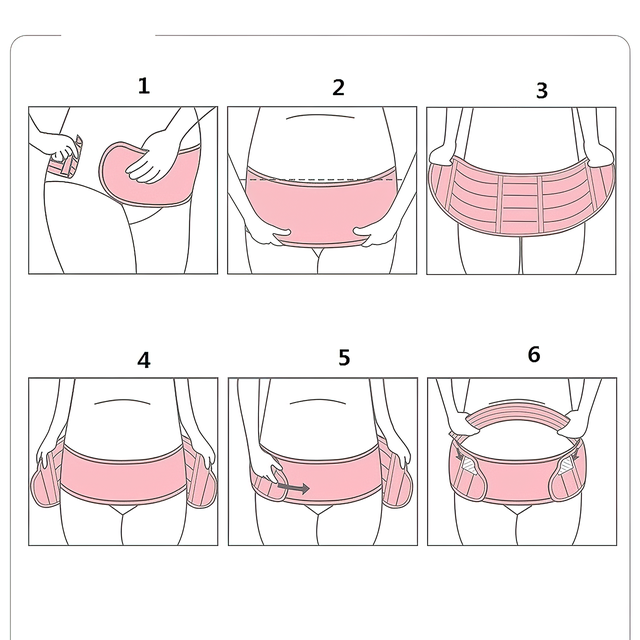 1

2

3

4

5

6