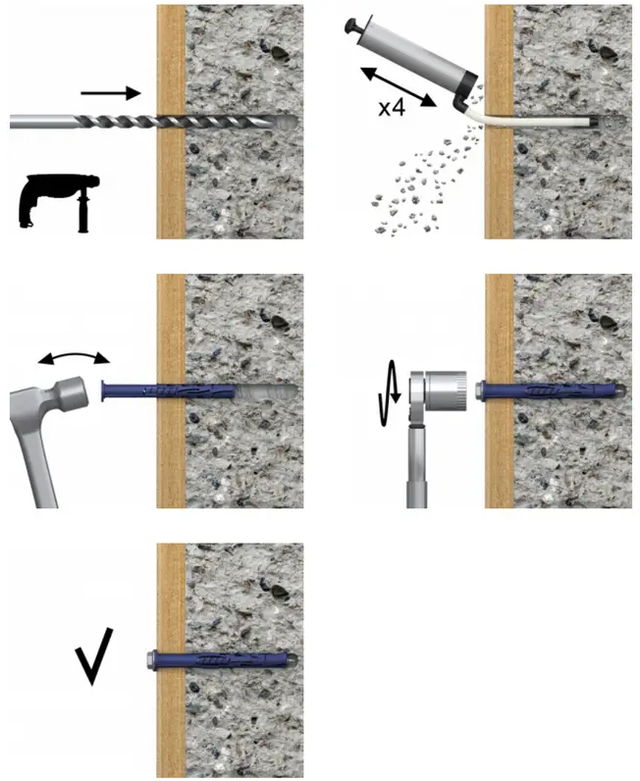 x4