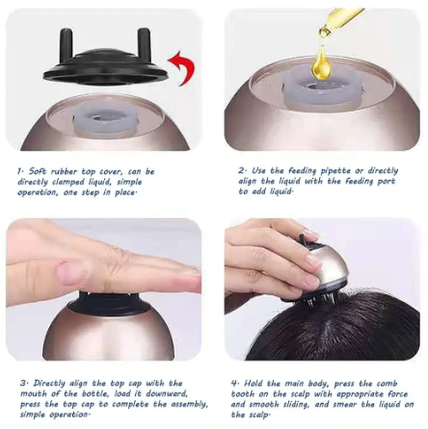 1· Soft rubber top cover, can be directly clamped liquid, simple operation, one step in place·

2· Use the feeding pipette or directly align the liquid with the feeding port to add liquid·

3· Directly align the top cap with the mouth of the bottle, load it downward, press the top cap to complete the assembly, simple operation·

4· Hold the main body, press the comb tooth on the scalp with appropriate force and smooth sliding, and smear the liquid on the scalp·