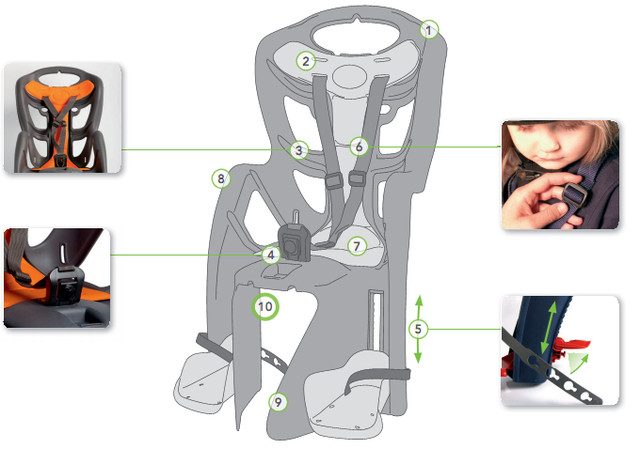 1
2
3
6
8
4
7
10
5
9