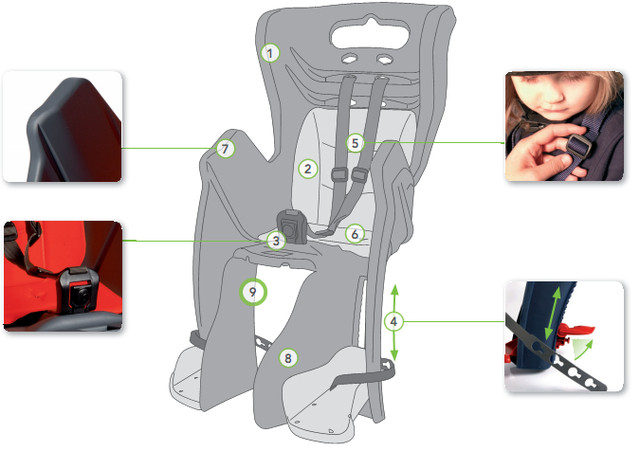 1
7
5
2
3
6
9
4
8