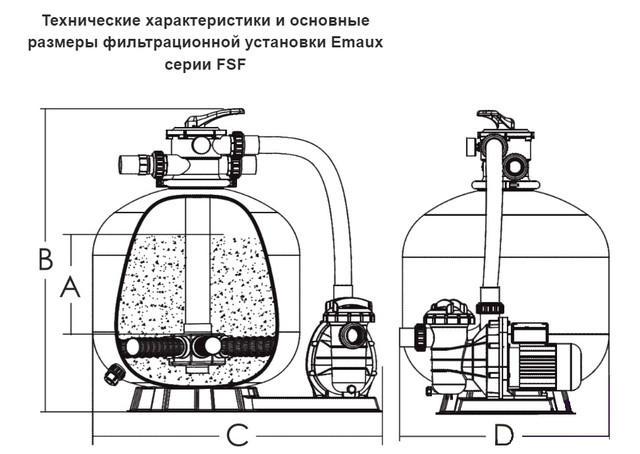 Технические характеристики и основные размеры фильтрационной установки Emaux серии FSF

B
A
C
D