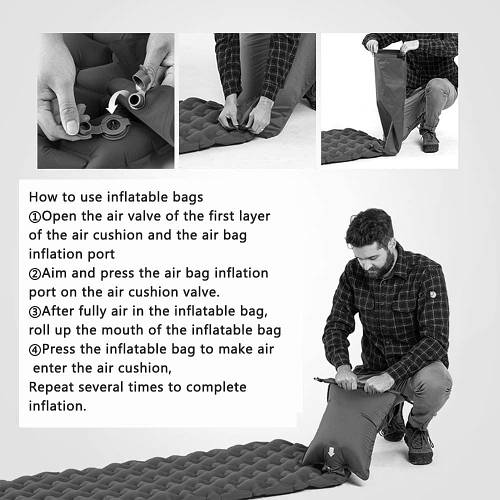 How to use inflatable bags
①Open the air valve of the first layer of the air cushion and the air bag inflation port
②Aim and press the air bag inflation port on the air cushion valve.
③After fully air in the inflatable bag, roll up the mouth of the inflatable bag
④Press the inflatable bag to make air enter the air cushion,
Repeat several times to complete inflation.