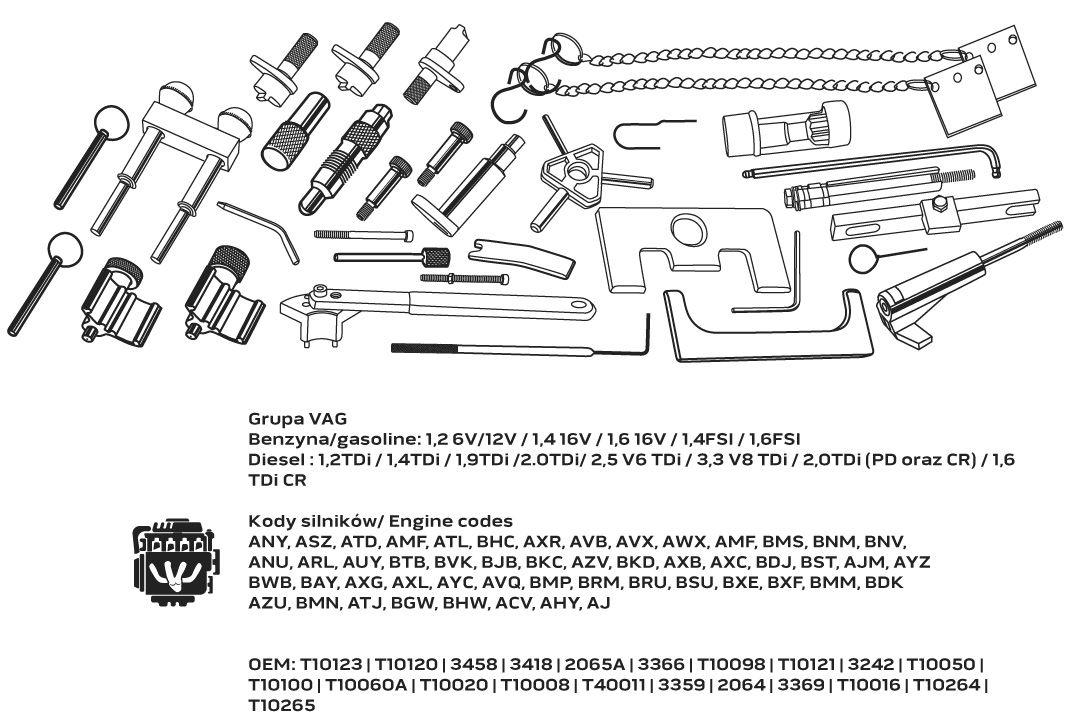 Grupa VAG
Benzyna/gasoline: 1,2 6V/12V / 1,4 16V / 1,6 16V / 1,4FSI / 1,6FSI
Diesel : 1,2TDi / 1,4TDi / 1,9TDi /2.0TDi/ 2,5 V6 TDi / 3,3 V8 TDi / 2,0TDi (PD oraz CR) / 1,6 TDi CR

Kody silników/ Engine codes
ANY, ASZ, ATD, AMF, ATL, BHC, AXR, AVB, AVX, AWX, AMF, BMS, BNM, BNV, ANU, ARL, AUY, BTB, BVK, BJB, BKC, AZV, BKD, AXB, AXC, BDJ, BST, AJM, AYZ BWB, BAY, AXG, AXL, AYC, AVQ, BMP, BRM, BRU, BSU, BXE, BXF, BMM, BDK AZU, BMN, ATJ, BGW, BHW, ACV, AHY, AJ

OEM: T10123 | T10120 | 3458 | 3418 | 2065A | 3366 | T10098 | T10121 | 3242 | T10050 | T10100 | T10060A | T10020 | T10008 | T40011 | 3359 | 2064 | 3369 | T10016 | T10264 | T10265