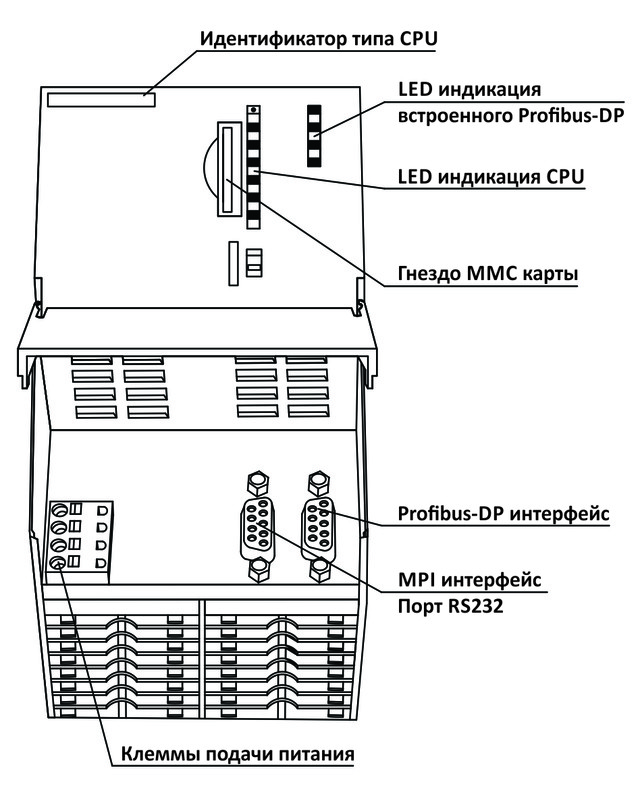 Идентификатор типа CPU

LED индикация встроенного Profibus-DP

LED индикация CPU

Гнездо MMC карты

Profibus-DP интерфейс

MPI интерфейс
Порт RS232

Клеммы подачи питания