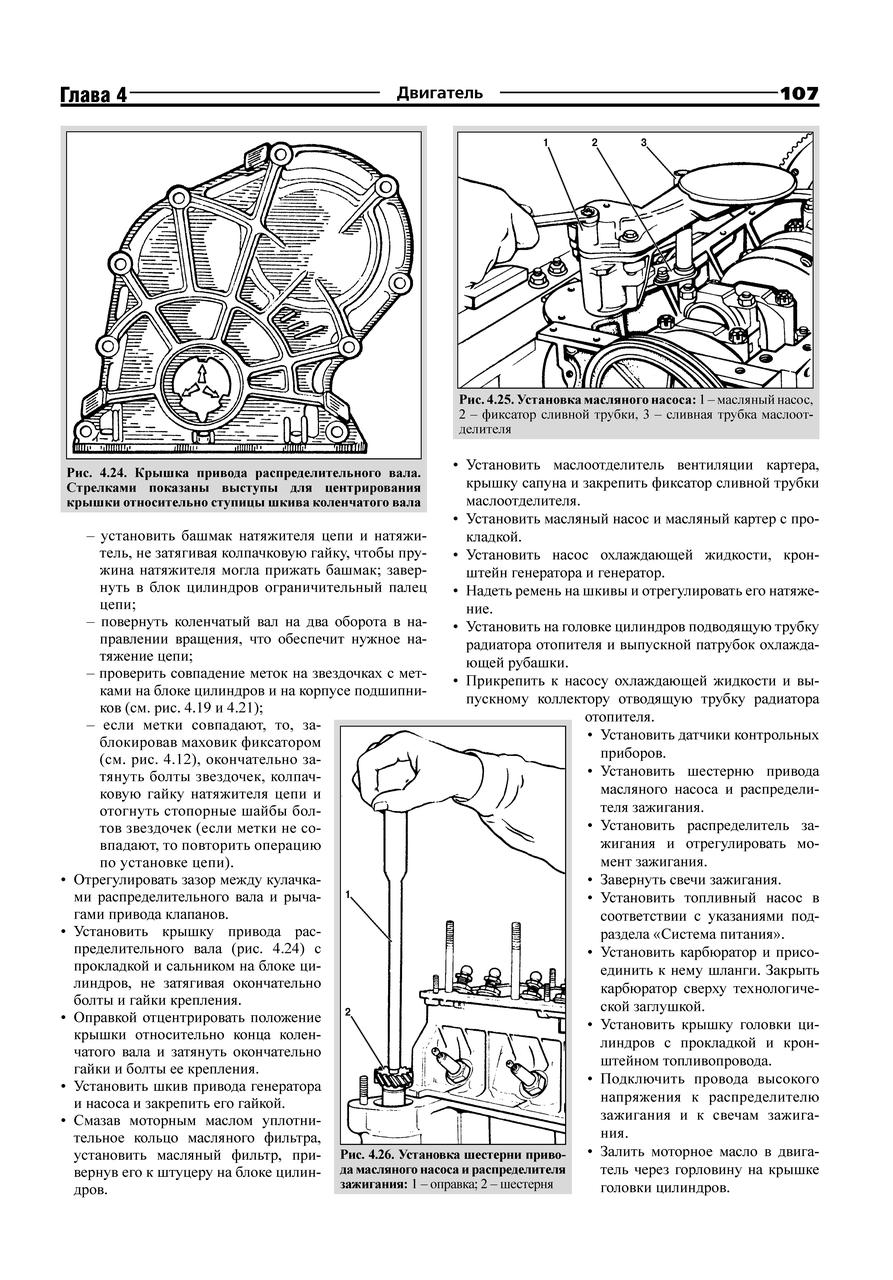 Глава 4 Двигатель 107

Рис. 4.24. Крышка привода распределительного вала. Стрелками показаны выступы для центрирования крышки относительно ступицы шкива коленчатого вала

– установить башмак натяжителя цепи и натяжитель, не затягивая колпачковую гайку, чтобы пружина натяжителя могла прижать башмак; завернуть в блок цилиндров ограничительный палец цепи;
– повернуть коленчатый вал на два оборота в направлении вращения, что обеспечит нужное натяжение цепи;
– проверить совпадение меток на звездочках с метками на блоке цилиндров и на корпусе подшипников (см. рис. 4.19 и 4.21);
– если метки совпадают, то, заблокировав маховик фиксатором (см. рис. 4.12), окончательно затянуть болты звездочек, колпачковую гайку натяжителя цепи и отогнуть стопорные шайбы болтов звездочек (если метки не совпадают, то повторить операцию по установке цепи).
• Отрегулировать зазор между кулачками распределительного вала и рычагами привода клапанов.
• Установить крышку привода распределительного вала (рис. 4.24) с прокладкой и сальником на блоке цилиндров, не затягивая окончательно болты и гайки крепления.
• Оправкой отцентрировать положение крышки относительно конца коленчатого вала и затянуть окончательно гайки и болты ее крепления.
• Установить шкив привода генератора и насоса и закрепить его гайкой.
• Смазав моторным маслом уплотнительное кольцо масляного фильтра, установить масляный фильтр, привернув его к штуцеру на блоке цилиндров.

1 2 3

Рис. 4.25. Установка масляного насоса: 1 – масляный насос, 2 – фиксатор сливной трубки, 3 – сливная трубка маслоотделителя

• Установить маслоотделитель вентиляции картера, крышку сапуна и закрепить фиксатор сливной трубки маслоотделителя.
• Установить масляный насос и масляный картер с прокладкой.
• Установить насос охлаждающей жидкости, кронштейн генератора и генератор.
• Надеть ремень на шкивы и отрегулировать его натяжение.
• Установить на головке цилиндров подводящую трубку радиатора отопителя и выпускной патрубок охлаждающей рубашки.
• Прикрепить к насосу охлаждающей жидкости и выпускному коллектору отводящую трубку радиатора отопителя.

1
2

Рис. 4.26. Установка шестерни привода масляного насоса и распределителя зажигания: 1 – оправка; 2 – шестерня

• Установить датчики контрольных приборов.
• Установить шестерню привода масляного насоса и распределителя зажигания.
• Установить распределитель зажигания и отрегулировать момент зажигания.
• Завернуть свечи зажигания.
• Установить топливный насос в соответствии с указаниями подраздела «Система питания».
• Установить карбюратор и присоединить к нему шланги. Закрыть карбюратор сверху технологической заглушкой.
• Установить крышку головки цилиндров с прокладкой и кронштейном топливопровода.
• Подключить провода высокого напряжения к распределителю зажигания и к свечам зажигания.
• Залить моторное масло в двигатель через горловину на крышке головки цилиндров.