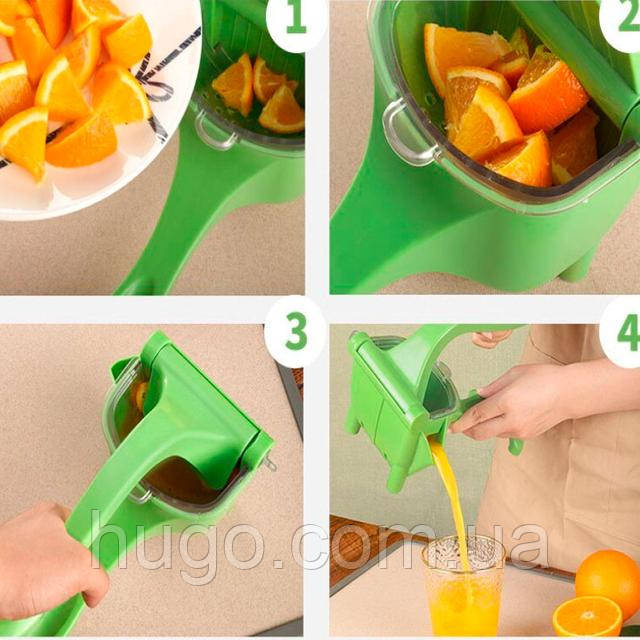 1

2

3

4

hugo.com.ua