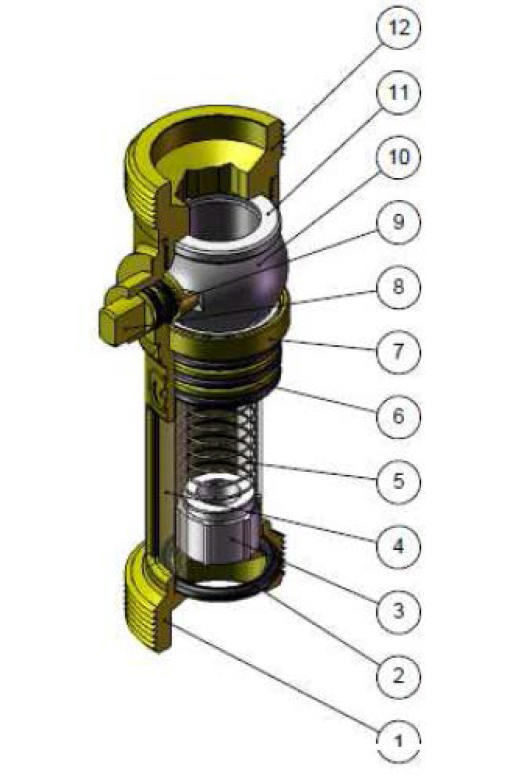 12
11
10
9
8
7
6
5
4
3
2
1