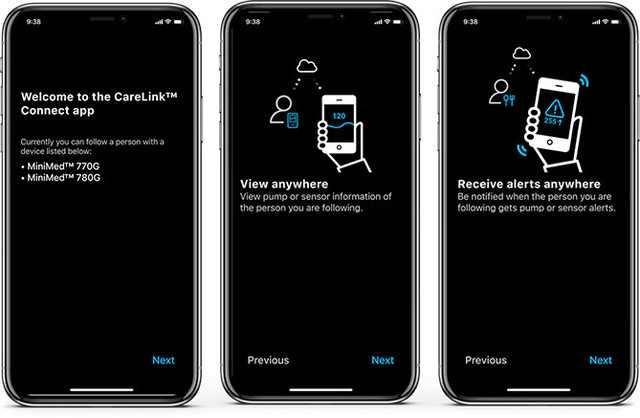 9:38

Welcome to the CareLink™ Connect app

Currently you can follow a person with a device listed below:

• MiniMed™ 770G
• MiniMed™ 780G

Next

9:38

120

View anywhere
View pump or sensor information of the person you are following.

Previous

Next

9:38

255

Receive alerts anywhere
Be notified when the person you are following gets pump or sensor alerts.

Previous

Next