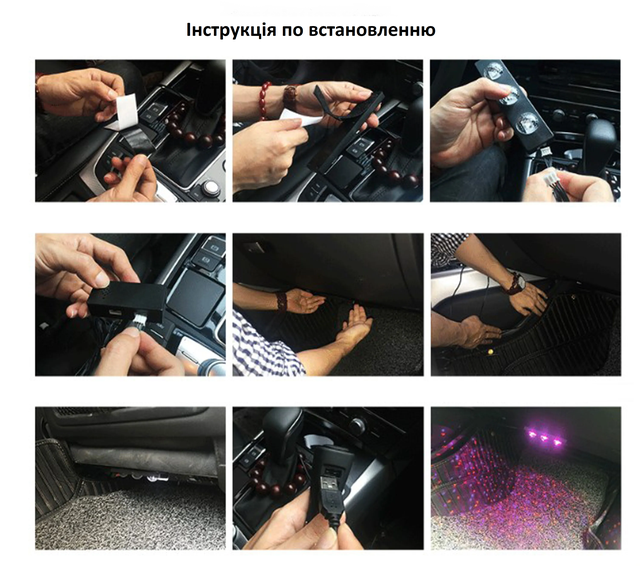 Інструкція по встановленню