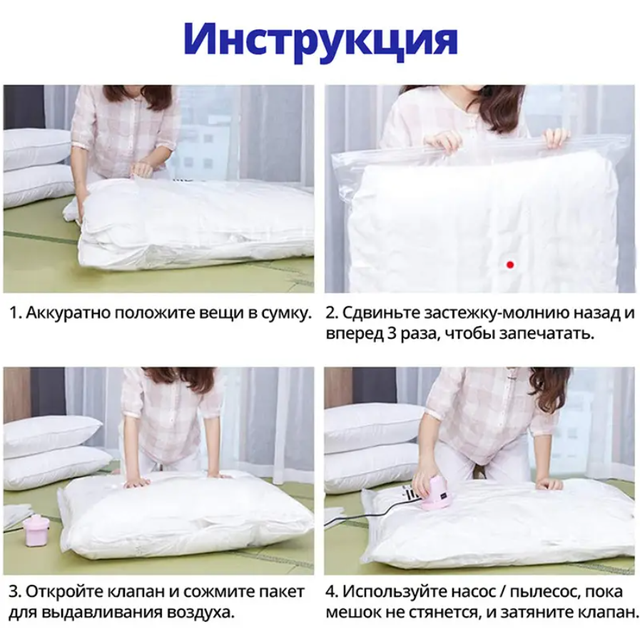 Инструкция

1. Аккуратно положите вещи в сумку.

2. Сдвиньте застежку-молнию назад и вперед 3 раза, чтобы запечатать.

3. Откройте клапан и сожмите пакет для выдавливания воздуха.

4. Используйте насос / пылесос, пока мешок не стянется, и затяните клапан.