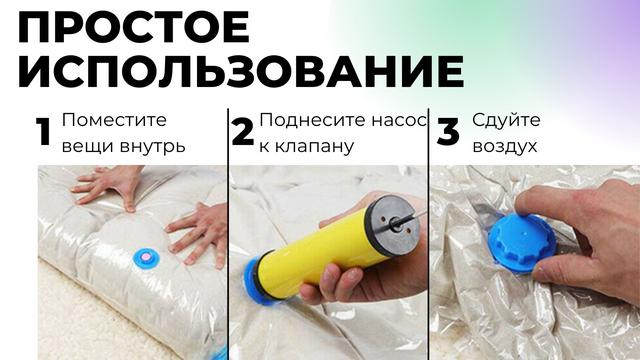 ПРОСТОЕ ИСПОЛЬЗОВАНИЕ

1 Поместите вещи внутрь

2 Поднесите насос к клапану

3 Сдуйте воздух