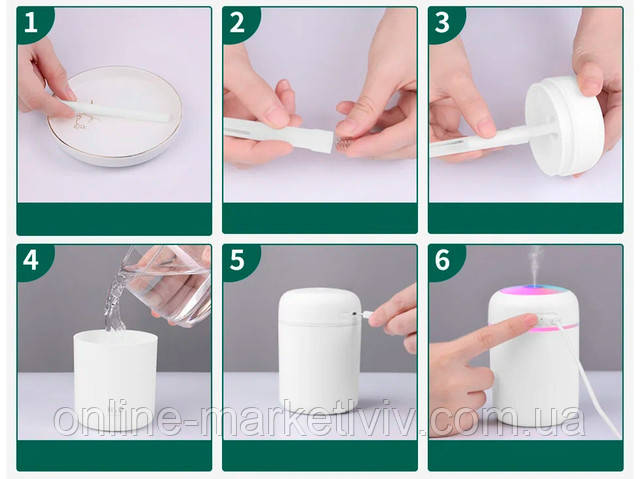 1
2
3
4
5
6
online-marketlviv.com.ua