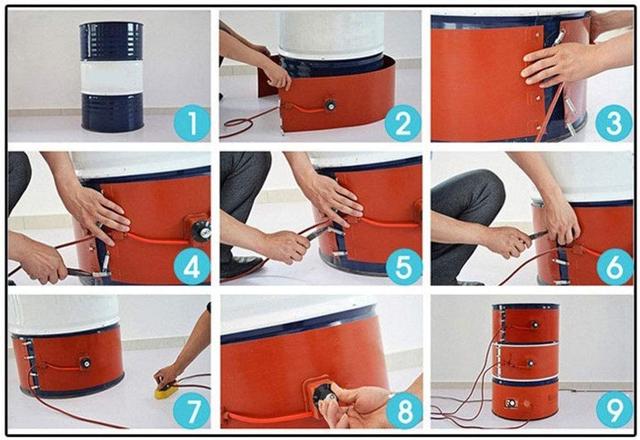 1
2
3
4
5
6
7
8
9