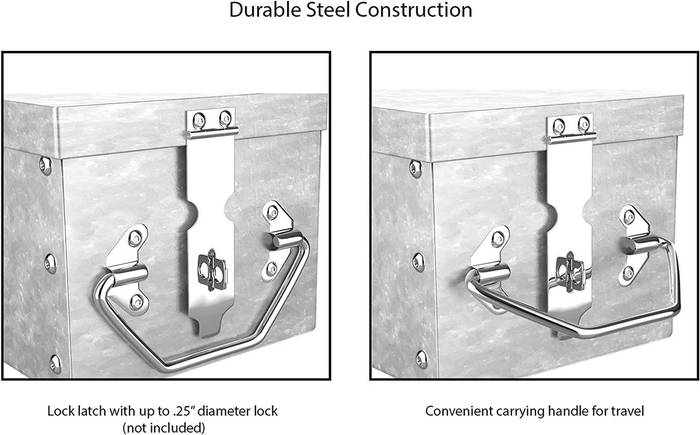 Durable Steel Construction

Lock latch with up to .25" diameter lock (not included)

Convenient carrying handle for travel