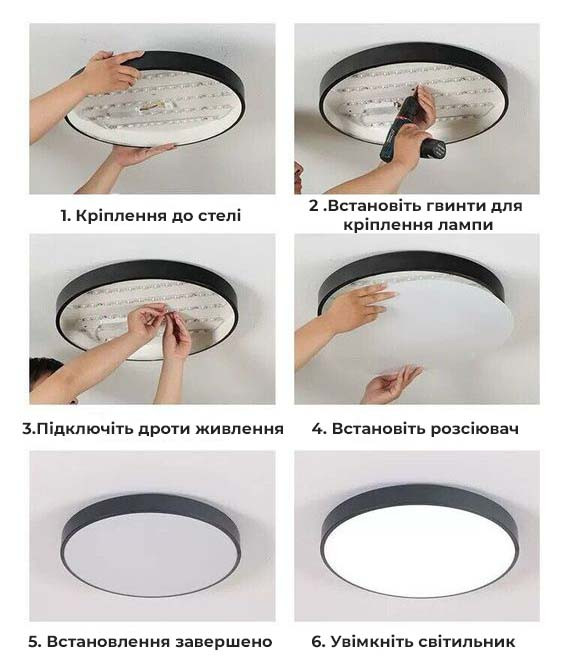 1. Кріплення до стелі

2 .Встановіть гвинти для кріплення лампи

3.Підключіть дроти живлення

4. Встановіть розсіювач

5. Встановлення завершено

6. Увімкніть світильник