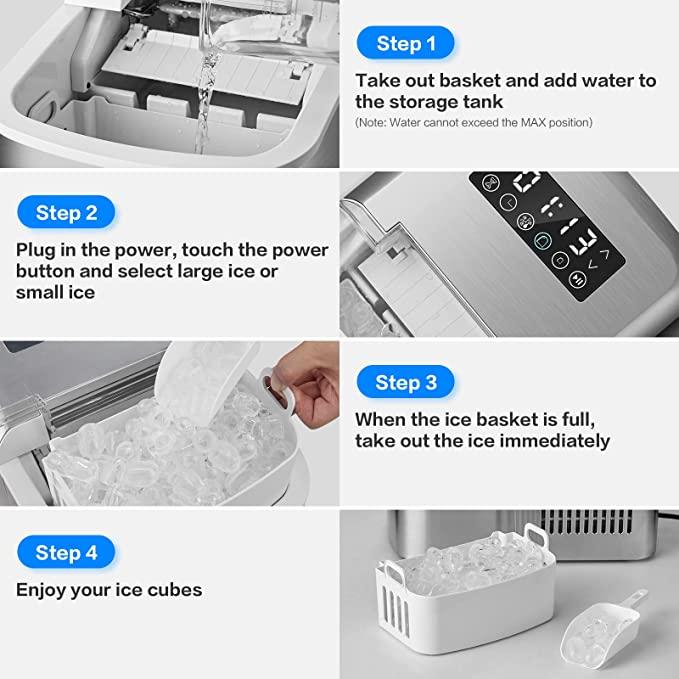 Step 1

Take out basket and add water to the storage tank

(Note: Water cannot exceed the MAX position)

Step 2

Plug in the power, touch the power button and select large ice or small ice

Step 3

When the ice basket is full, take out the ice immediately

Step 4

Enjoy your ice cubes