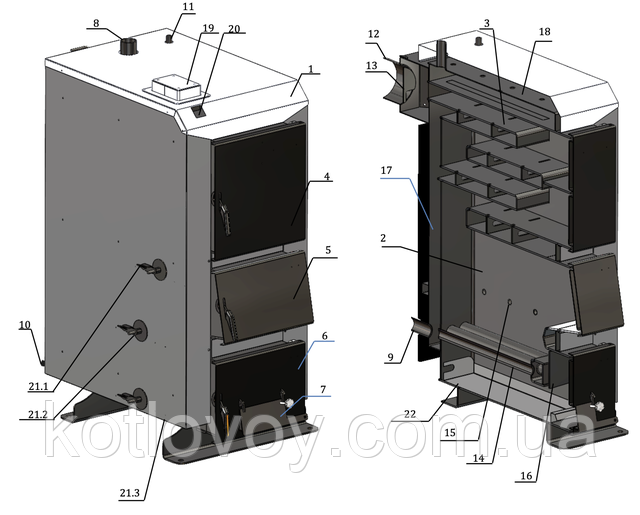 8
11
19
20
1
4
5
6
7
10
21.1
21.2
21.3
12
13
3
18
17
2
9
22
15
14
16
kotlovoy.com.ua