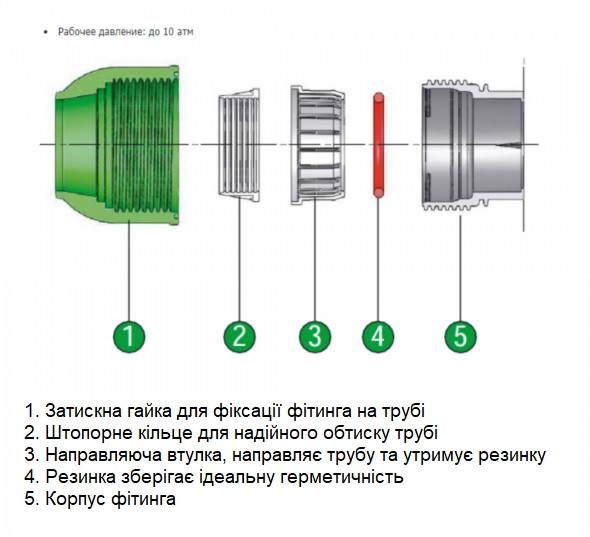 • Рабочее давление: до 10 атм

1

2

3

4

5

1. Затискна гайка для фіксації фітинга на трубі
2. Штопорне кільце для надійного обтиску трубі
3. Направляюча втулка, направляє трубу та утримує резинку
4. Резинка зберігає ідеальну герметичність
5. Корпус фітинга