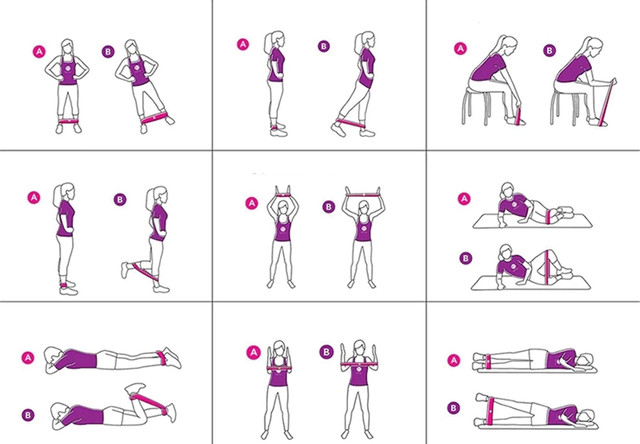 A B

A B

A B

A B

A B

A

B

A

B

A B

A

B