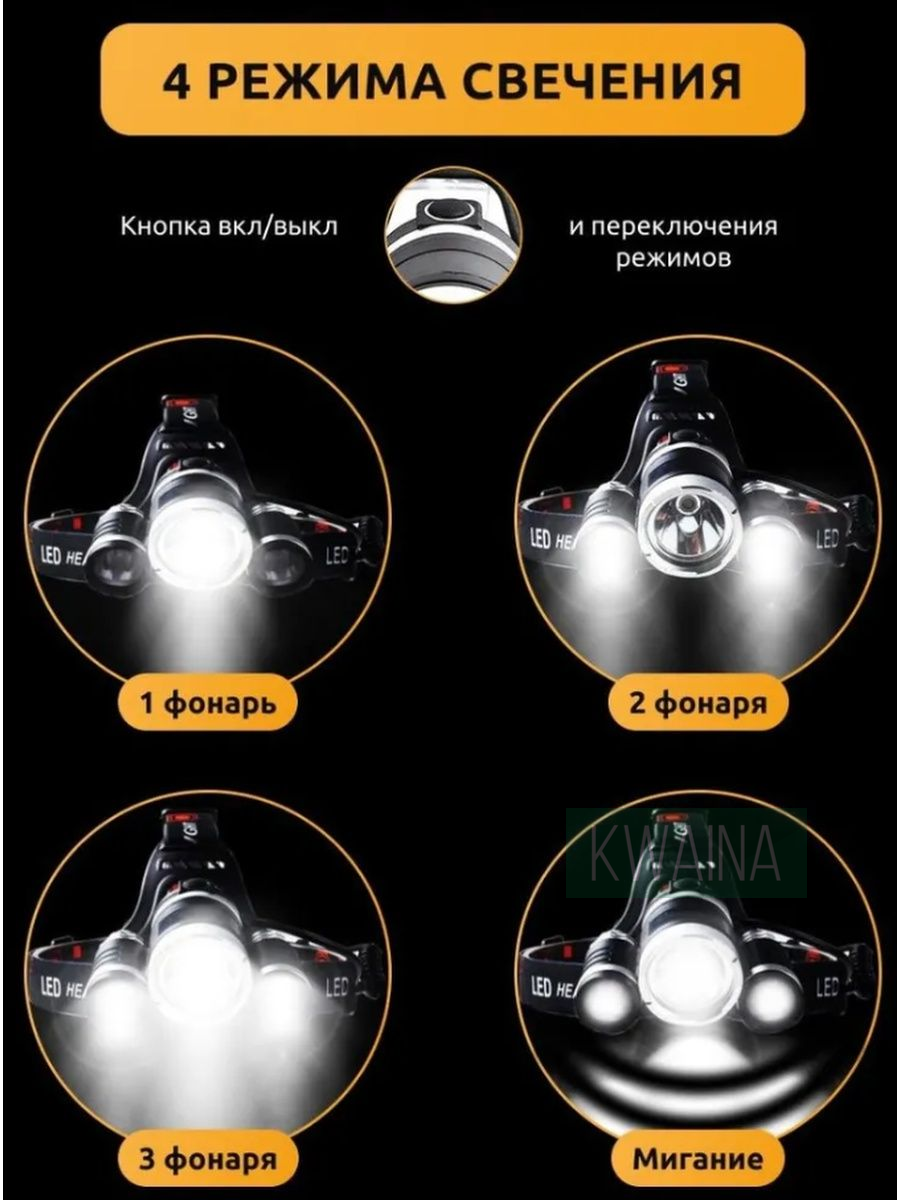 4 РЕЖИМА СВЕЧЕНИЯ

Кнопка вкл/выкл

и переключения режимов

LED HE

LED

1 фонарь

LED HE

LED

2 фонаря

LED HE

LED

3 фонаря

KWAINA

LED HE

LED

Мигание