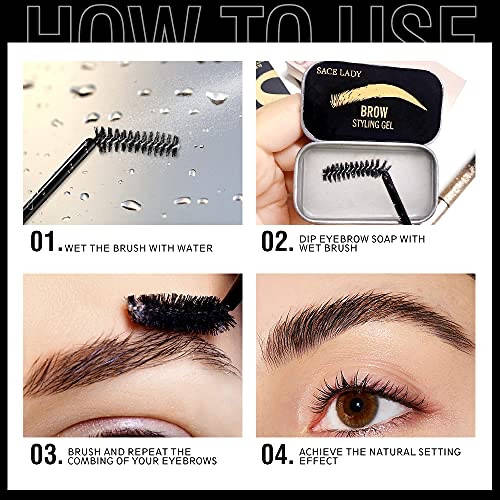 HOW TO USE

SACE LADY
BROW
STYLING GEL

01. WET THE BRUSH WITH WATER

02. DIP EYEBROW SOAP WITH WET BRUSH

03. BRUSH AND REPEAT THE COMBING OF YOUR EYEBROWS

04. ACHIEVE THE NATURAL SETTING EFFECT