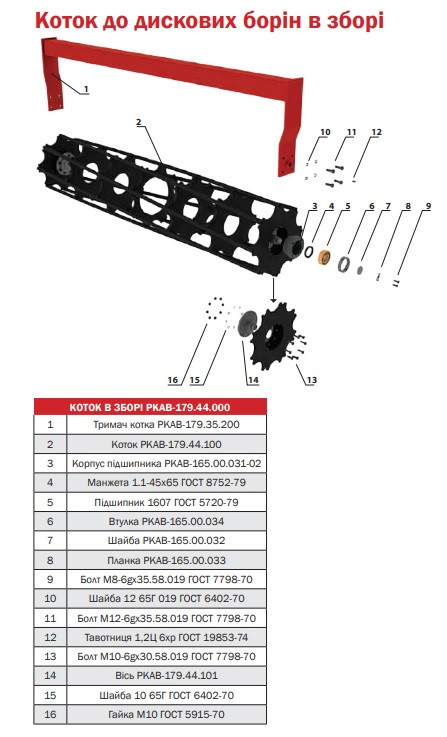 Коток до дискових борін в зборі

1
2
10
11
12
3
4
5
6
7
8
9
16
15
14
13

| КОТОК В ЗБОРІ РКАВ-179.44.000 | |
|---|---|
| 1 | Тримач котка РКАВ-179.35.200 |
| 2 | Коток РКАВ-179.44.100 |
| 3 | Корпус підшипника РКАВ-165.00.031-02 |
| 4 | Манжета 1.1-45х65 ГОСТ 8752-79 |
| 5 | Підшипник 1607 ГОСТ 5720-79 |
| 6 | Втулка РКАВ-165.00.034 |
| 7 | Шайба РКАВ-165.00.032 |
| 8 | Планка РКАВ-165.00.033 |
| 9 | Болт М8-6gх35.58.019 ГОСТ 7798-70 |
| 10 | Шайба 12 65Г 019 ГОСТ 6402-70 |
| 11 | Болт М12-6gх35.58.019 ГОСТ 7798-70 |
| 12 | Тавотниця 1,2Ц 6хр ГОСТ 19853-74 |
| 13 | Болт М10-6gх30.58.019 ГОСТ 7798-70 |
| 14 | Вісь РКАВ-179.44.101 |
| 15 | Шайба 10 65Г ГОСТ 6402-70 |
| 16 | Гайка М10 ГОСТ 5915-70 |